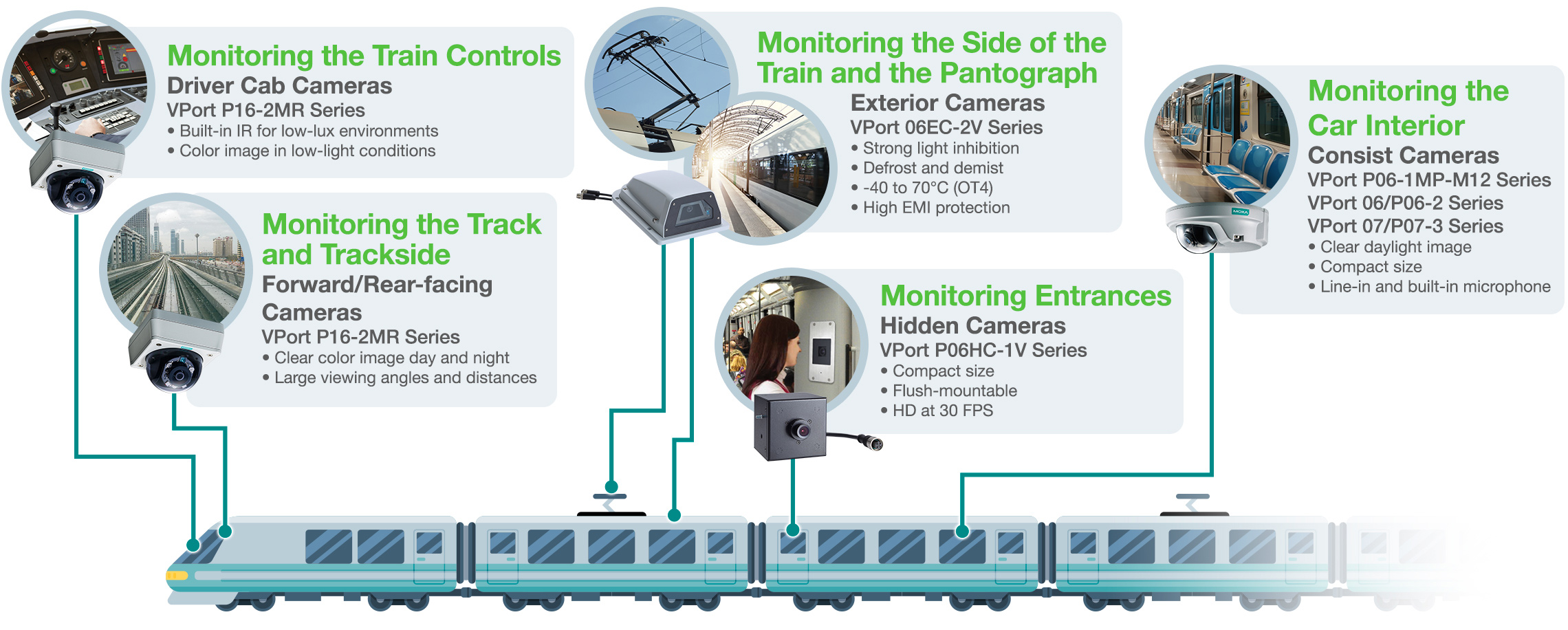 Monitoring the Train Controls
Driver Cab Cameras
VPort P16-2MR Series
• Built-in IR for low-lux environments
• Color image in low-light conditions

Monitoring the Track and Trackside
Forward/Rear-facing Cameras
VPort P16-2MR Series
• Clear color image day and night
• Large viewing angles and distances

Monitoring the Side of the Train and the Pantograph
Exterior Cameras
VPort 06EC-2V Series
• Strong light inhibition
• Defrost and demist
• -40 to 70°C (OT4)
• High EMI protection

Monitoring Entrances
Hidden Cameras
VPort P06HC-1V Series
• Compact size
• Flush-mountable
• HD at 30 FPS

Monitoring the Car Interior
Consist Cameras
VPort P06-1MP-M12 Series
VPort 06/P06-2 Series
VPort 07/P07-3 Series
• Clear daylight image
• Compact size
• Line-in and built-in microphone

MOXA